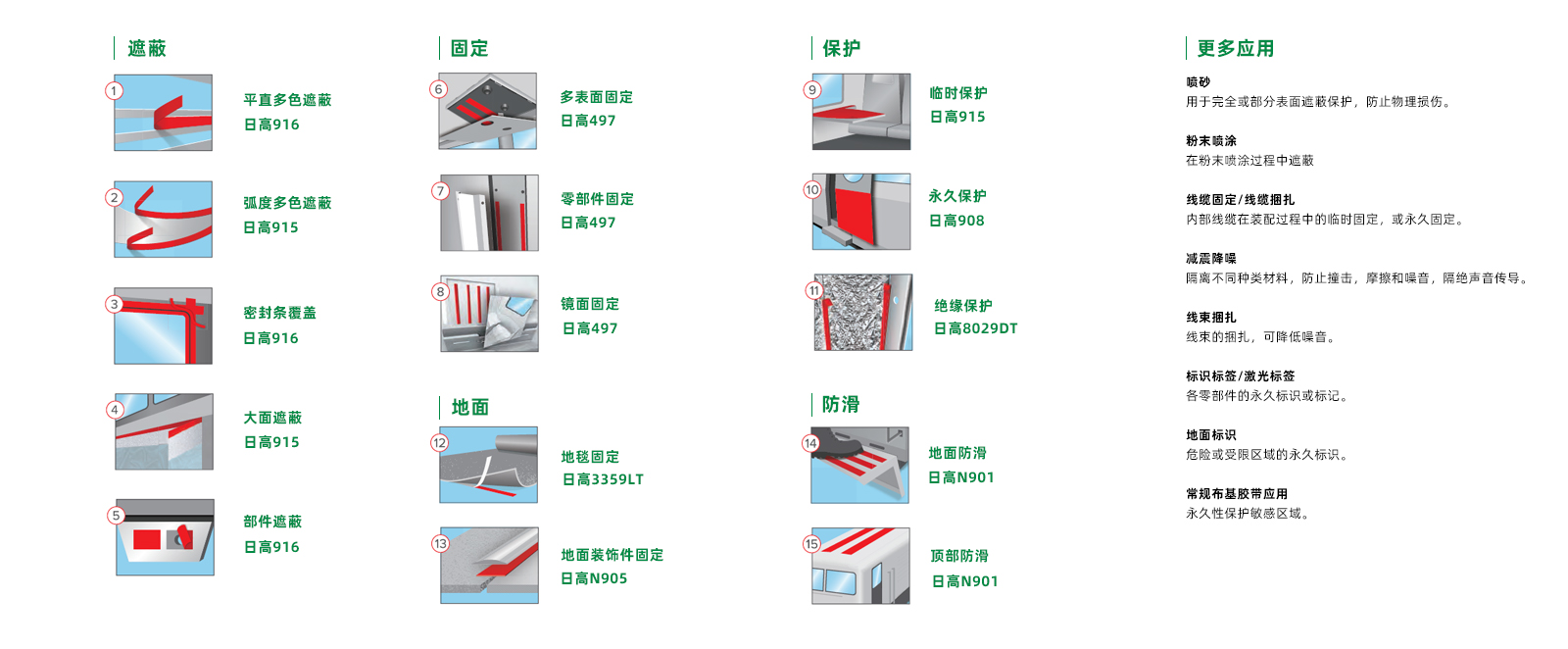 遮蔽

1 平直多色遮蔽
日高916

2 弧度多色遮蔽
日高915

3 密封条覆盖
日高916

4 大面遮蔽
日高915

5 部件遮蔽
日高916

固定

6 多表面固定
日高497

7 零部件固定
日高497

8 镜面固定
日高497

地面

12 地毯固定
日高3359LT

13 地面装饰件固定
日高N905

保护

9 临时保护
日高915

10 永久保护
日高908

11 绝缘保护
日高8029DT

防滑

14 地面防滑
日高N901

15 顶部防滑
日高N901

更多应用

喷砂
用于完全或部分表面遮蔽保护，防止物理损伤。

粉末喷涂
在粉末喷涂过程中遮蔽

线缆固定/线缆捆扎
内部线缆在装配过程中的临时固定，或永久固定。

减震降噪
隔离不同种类材料，防止撞击，摩擦和噪音，隔绝声音传导。

线束捆扎
线束的捆扎，可降低噪音。

标识标签/激光标签
各零部件的永久标识或标记。

地面标识
危险或受限区域的永久标识。

常规布基胶带应用
永久性保护敏感区域。