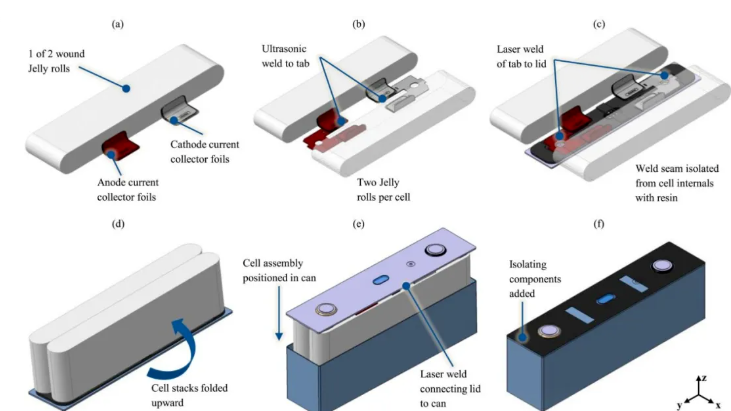 (a)

1 of 2 wound Jelly rolls

Cathode current collector foils

Anode current collector foils

(b)

Ultrasonic weld to tab

Two Jelly rolls per cell

(c)

Laser weld of tab to lid

Weld seam isolated from cell internals with resin

(d)

Cell stacks folded upward

(e)

Cell assembly positioned in can

Laser weld connecting lid to can

(f)

Isolating components added

z

y

x